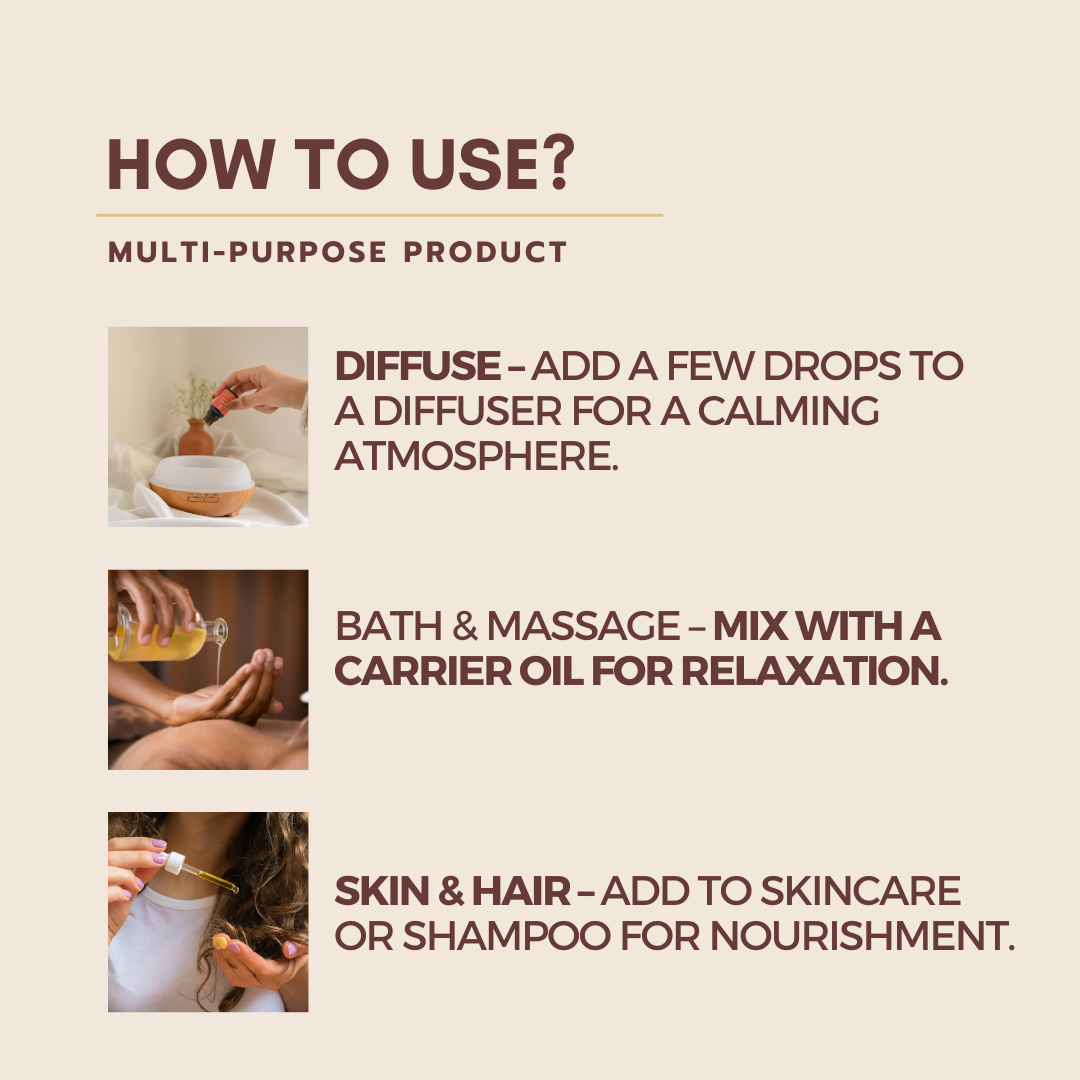 HOW TO USE?

MULTI-PURPOSE PRODUCT

DIFFUSE – ADD A FEW DROPS TO A DIFFUSER FOR A CALMING ATMOSPHERE.

BATH & MASSAGE – MIX WITH A CARRIER OIL FOR RELAXATION.

SKIN & HAIR – ADD TO SKINCARE OR SHAMPOO FOR NOURISHMENT.