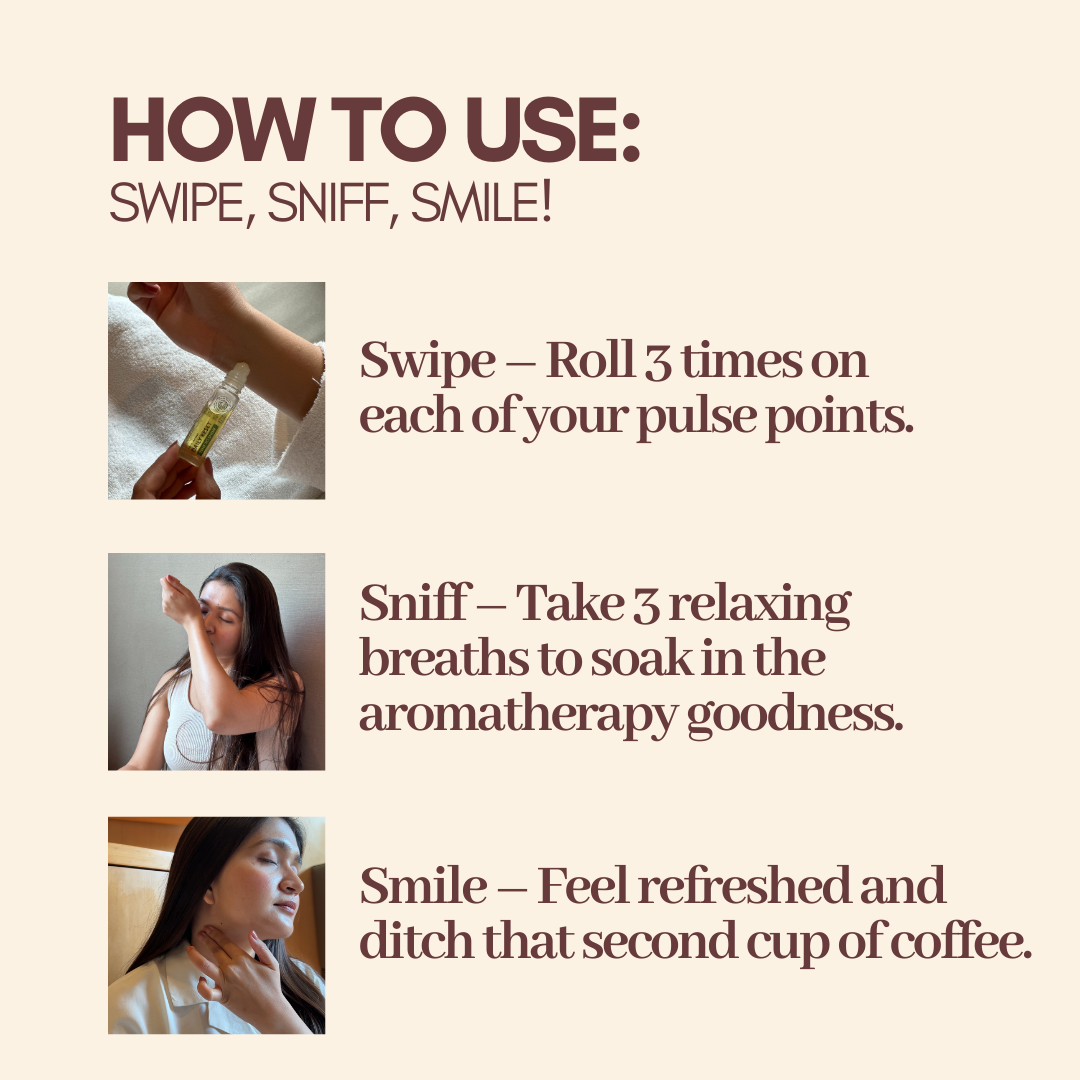 HOW TO USE:
SWIPE, SNIFF, SMILE!

Swipe – Roll 3 times on each of your pulse points.

Sniff – Take 3 relaxing breaths to soak in the aromatherapy goodness.

Smile – Feel refreshed and ditch that second cup of coffee.