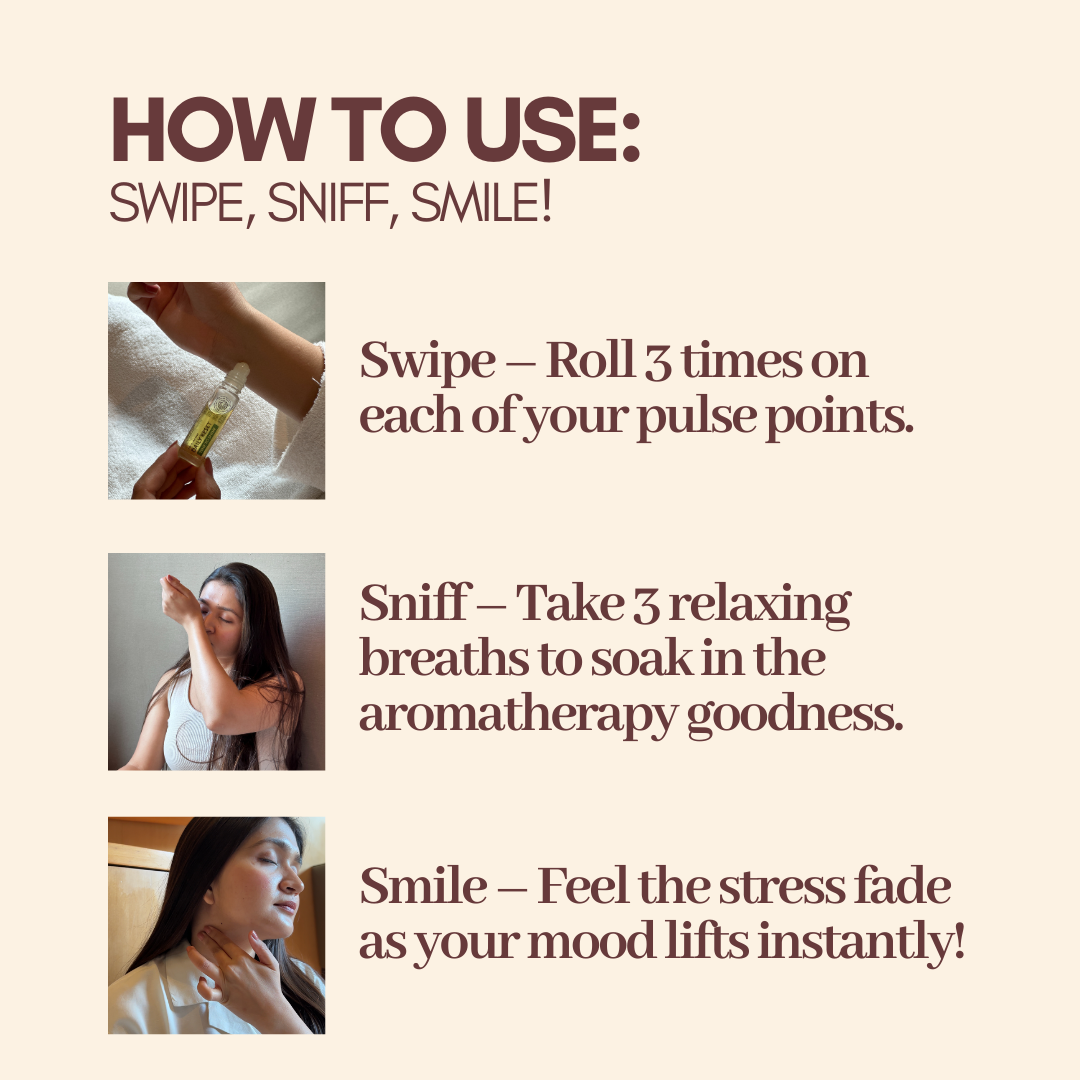 HOW TO USE:
SWIPE, SNIFF, SMILE!

Swipe – Roll 3 times on each of your pulse points.

Sniff – Take 3 relaxing breaths to soak in the aromatherapy goodness.

Smile – Feel the stress fade as your mood lifts instantly!