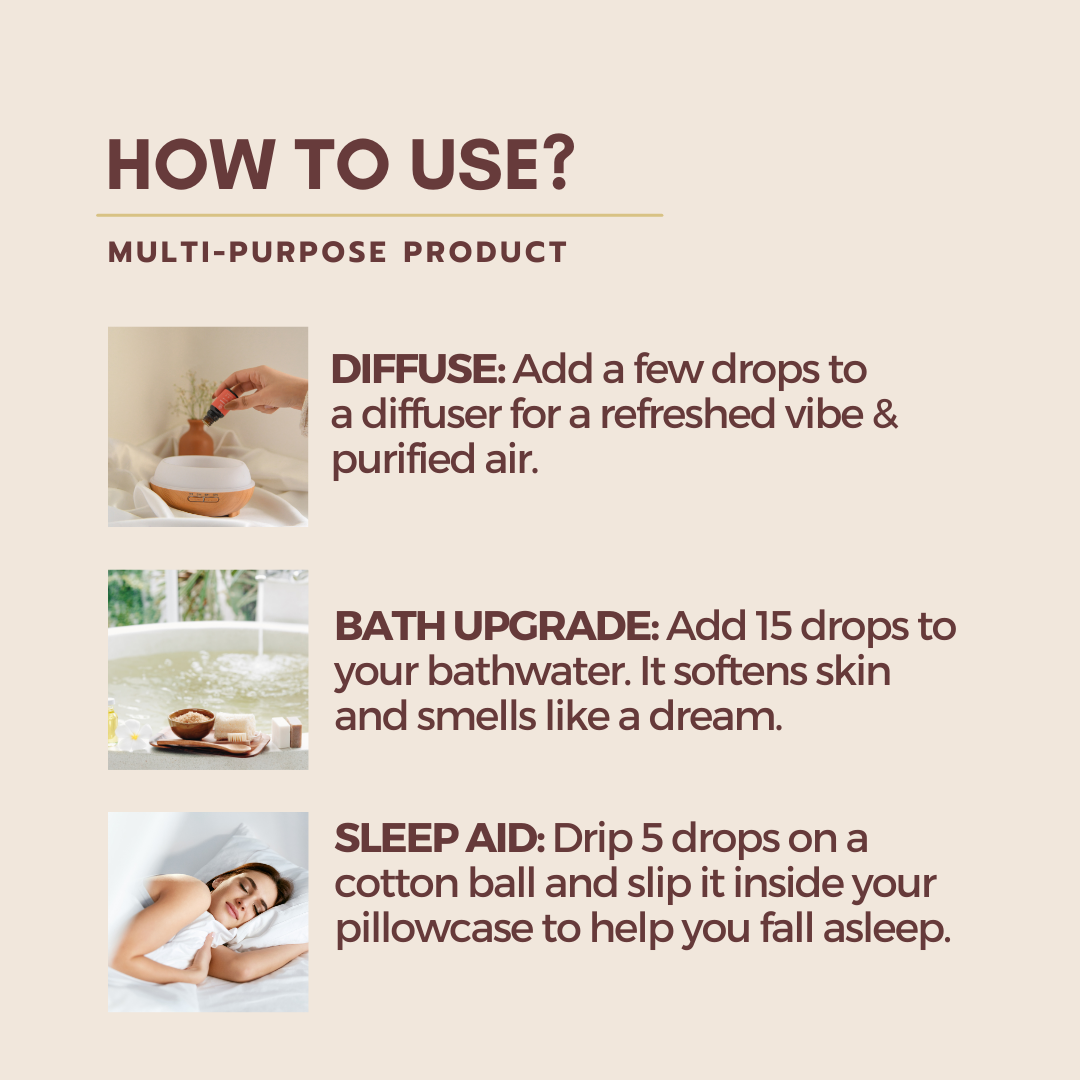 HOW TO USE?

MULTI-PURPOSE PRODUCT

DIFFUSE: Add a few drops to a diffuser for a refreshed vibe & purified air.

BATH UPGRADE: Add 15 drops to your bathwater. It softens skin and smells like a dream.

SLEEP AID: Drip 5 drops on a cotton ball and slip it inside your pillowcase to help you fall asleep.